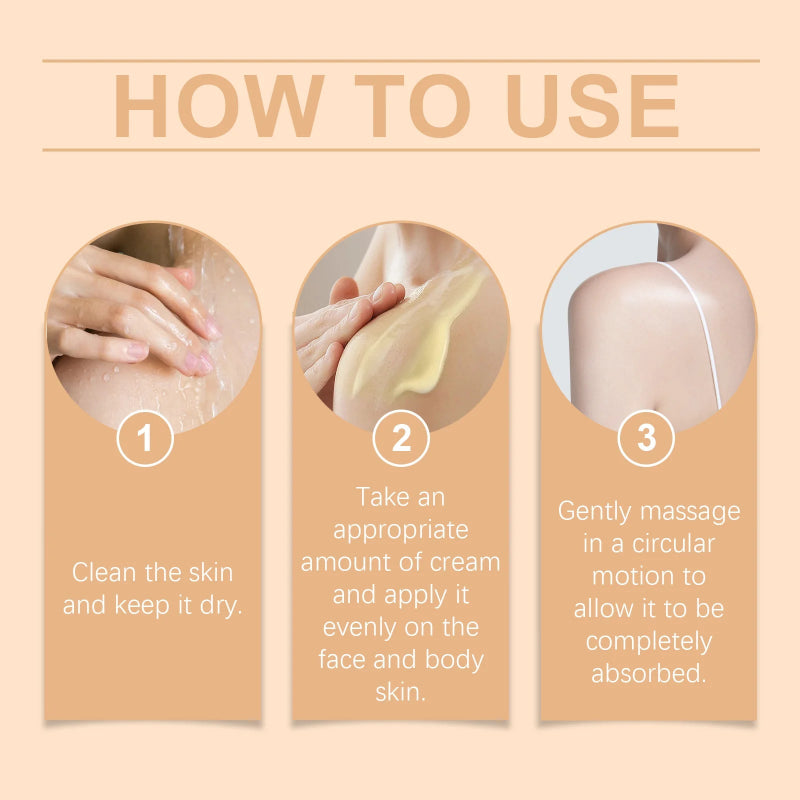 HOW TO USE

1

Clean the skin and keep it dry.

2

Take an appropriate amount of cream and apply it evenly on the face and body skin.

3

Gently massage in a circular motion to allow it to be completely absorbed.